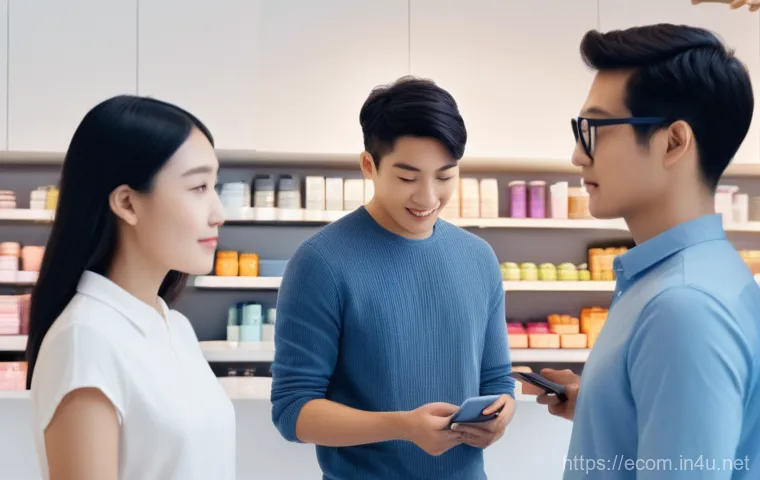 https://ecom.in4u.net